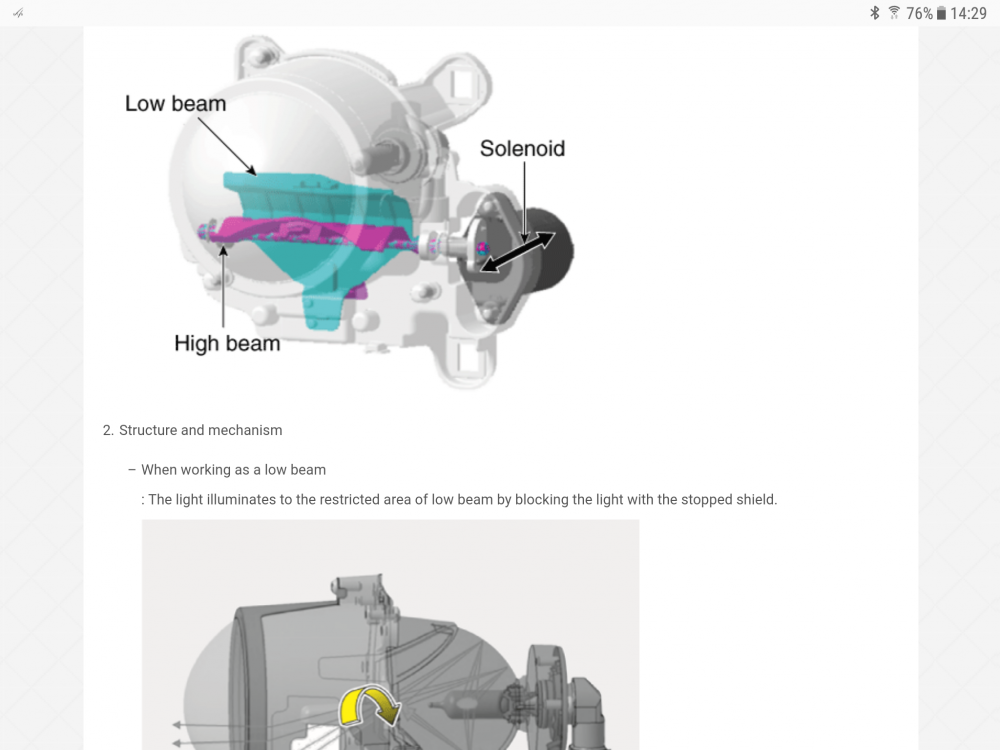 76% 14:29

Low beam

Solenoid

High beam

2. Structure and mechanism

– When working as a low beam

: The light illuminates to the restricted area of low beam by blocking the light with the stopped shield.