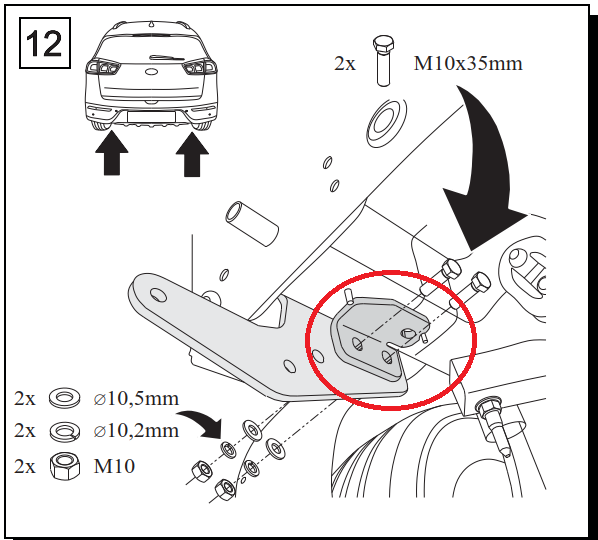 12

2x M10x35mm

2x ⌀10,5mm
2x ⌀10,2mm
2x M10