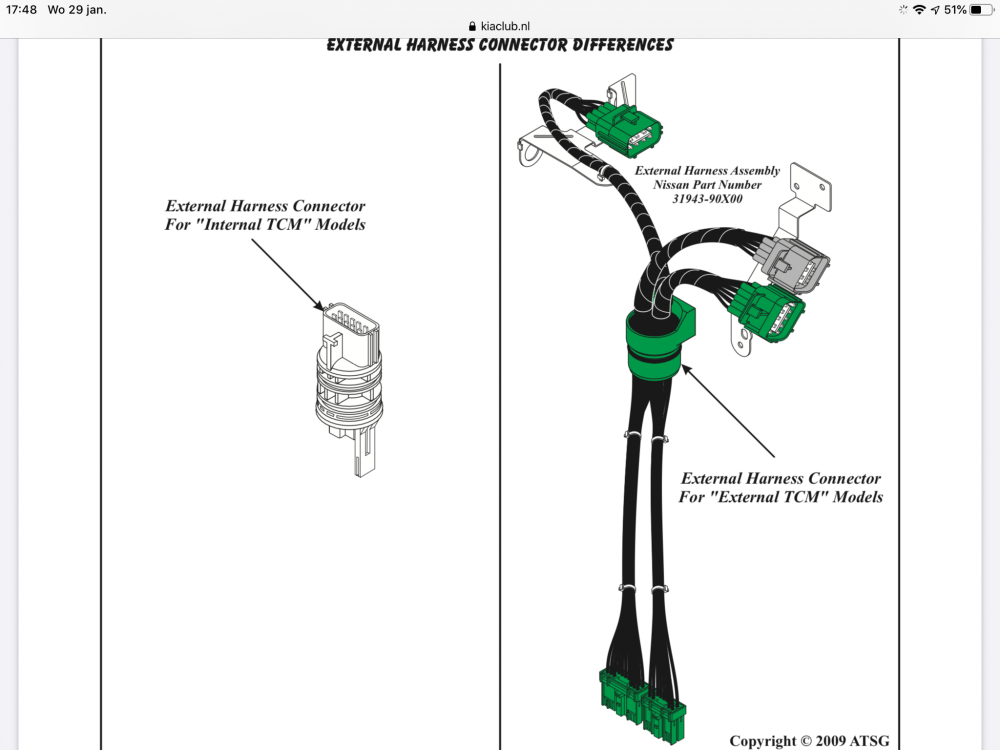 17:48 Wo 29 jan.
kiaclub.nl
51%

EXTERNAL HARNESS CONNECTOR DIFFERENCES

External Harness Connector
For "Internal TCM" Models

External Harness Assembly
Nissan Part Number
31943-90X00

External Harness Connector
For "External TCM" Models

Copyright © 2009 ATSG