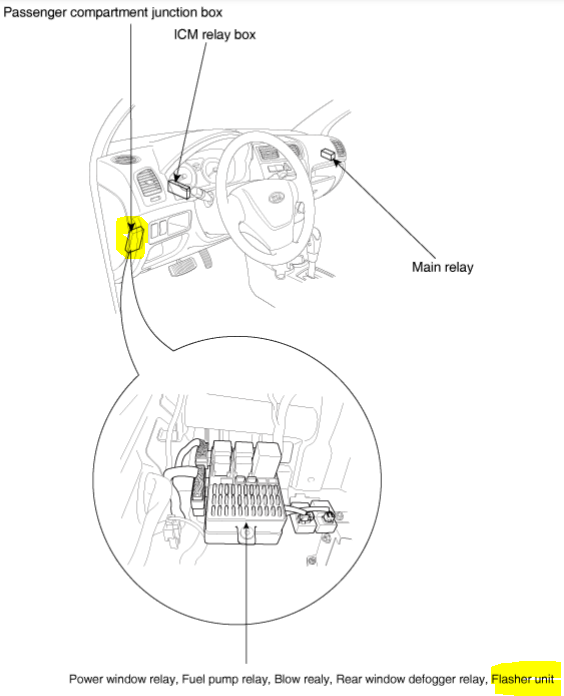 Passenger compartment junction box

ICM relay box

Main relay

Power window relay, Fuel pump relay, Blow realy, Rear window defogger relay, Flasher unit