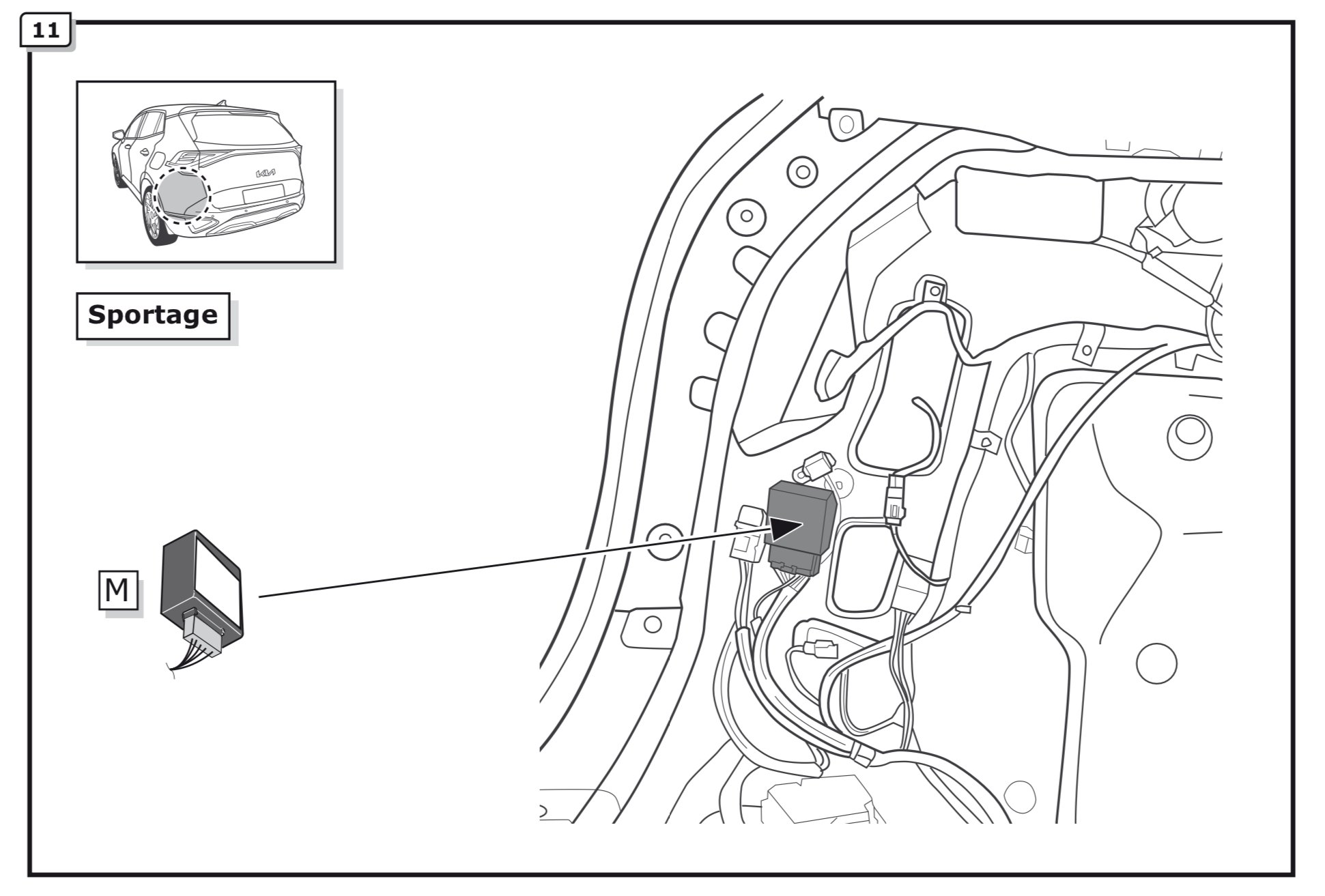 11

KIA

Sportage

M